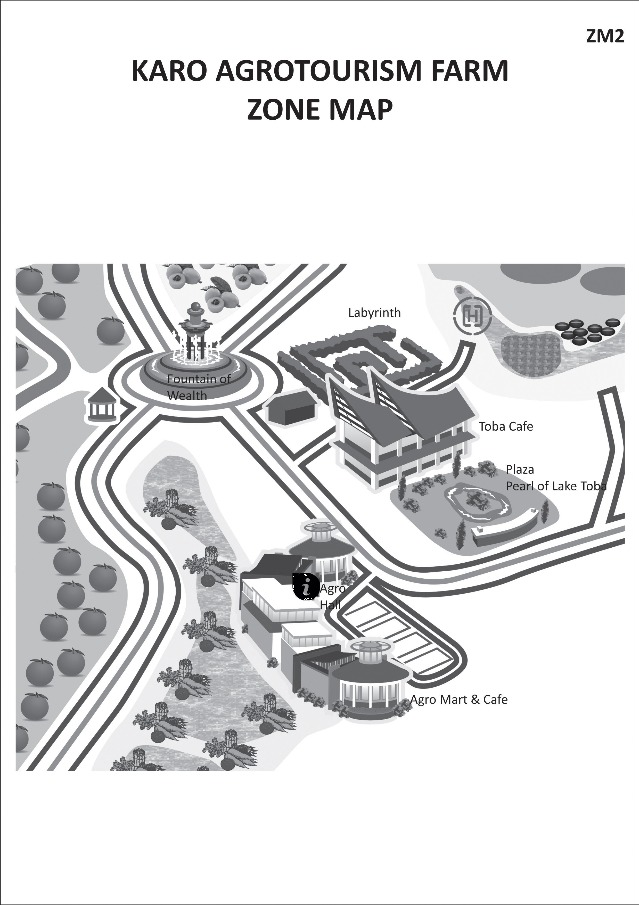 ZM2

KARO AGROTOURISM FARM
ZONE MAP

Labyrinth

H

Fountain of Wealth

Toba Cafe

Plaza
Pearl of Lake Toba

i

Agro Hall

Agro Mart & Cafe